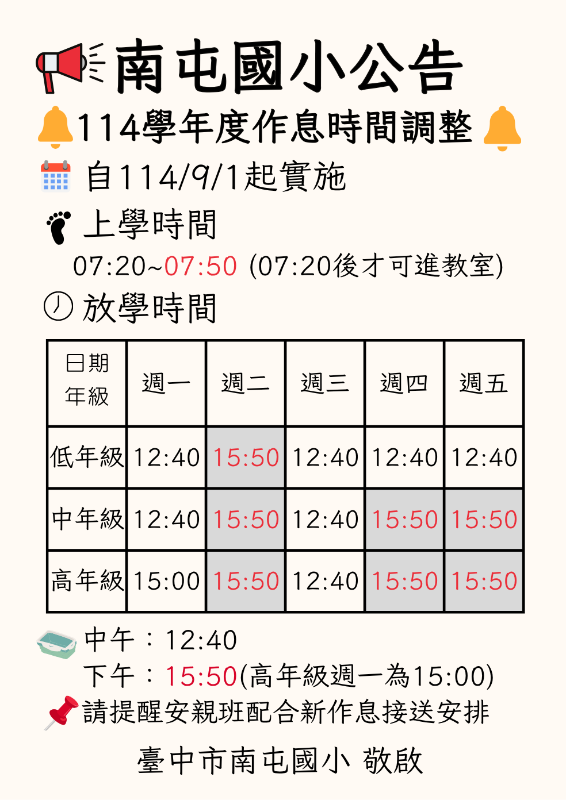 南屯國小公告

114學年度作息時間調整

自114/9/1起實施

上學時間

07:20~07:50 (07:20後才可進教室)

放學時間

| 日期 年級 | 週一 | 週二 | 週三 | 週四 | 週五 |
|---|---|---|---|---|---|
| 低年級 | 12:40 | 15:50 | 12:40 | 12:40 | 12:40 |
| 中年級 | 12:40 | 15:50 | 12:40 | 15:50 | 15:50 |
| 高年級 | 15:00 | 15:50 | 12:40 | 15:50 | 15:50 |

中午：12:40
下午：15:50(高年級週一為15:00)

請提醒安親班配合新作息接送安排

臺中市南屯國小 敬啟